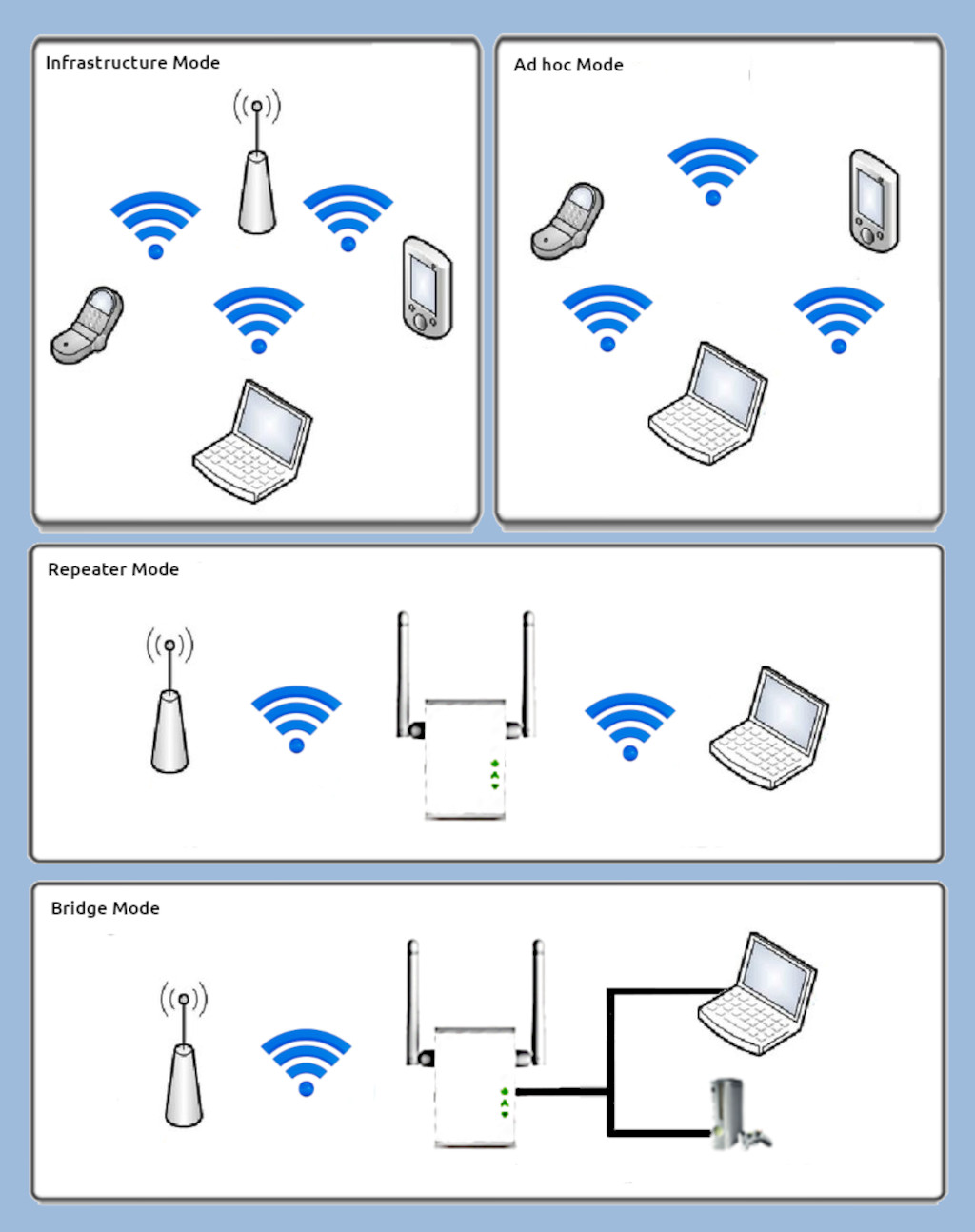 Infrastructure Mode

Ad hoc Mode

Repeater Mode

Bridge Mode